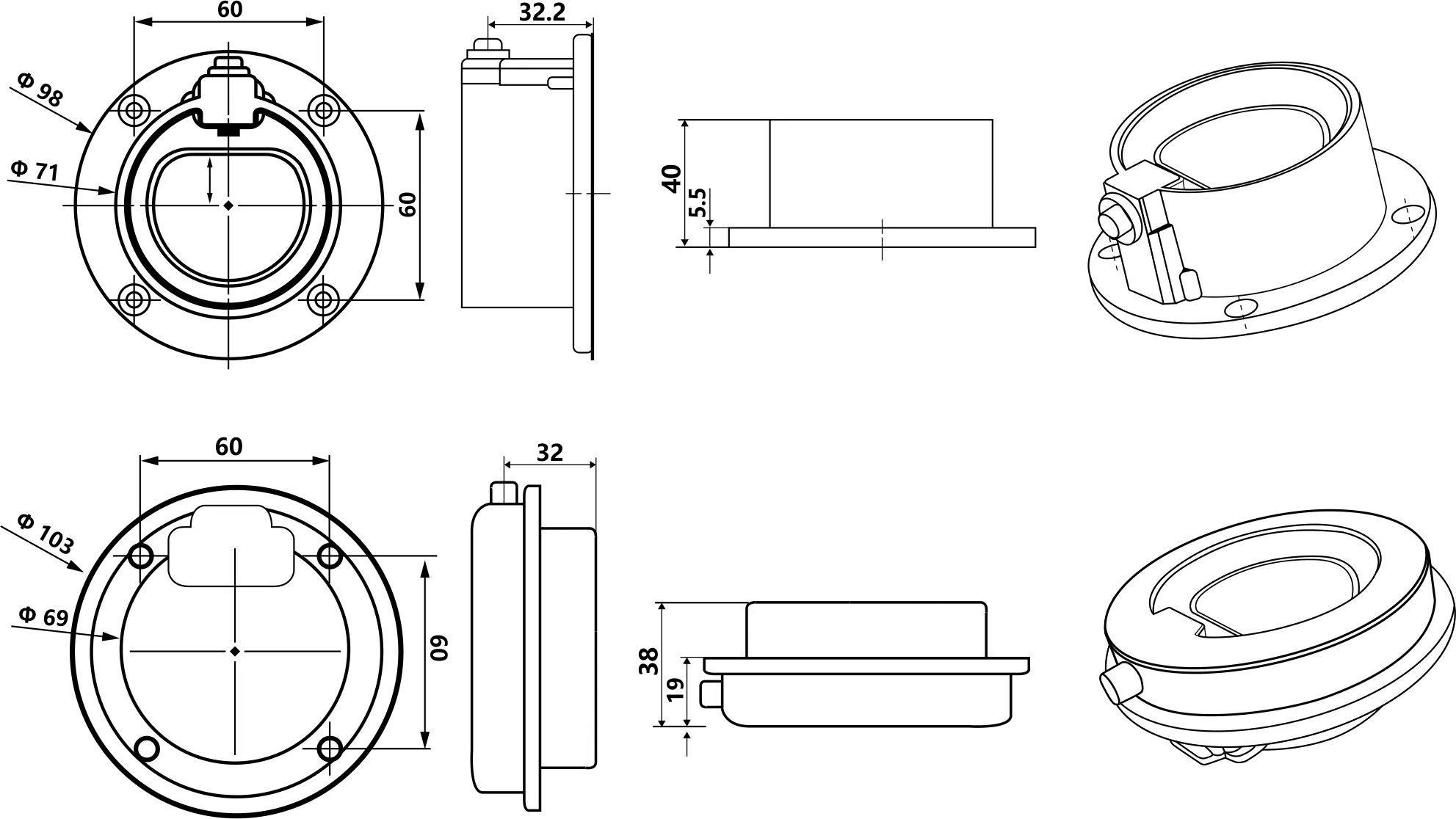 60

32.2

Φ 98

Φ 71

60

40

5.5

60

32

Φ 103

Φ 69

60

38

19